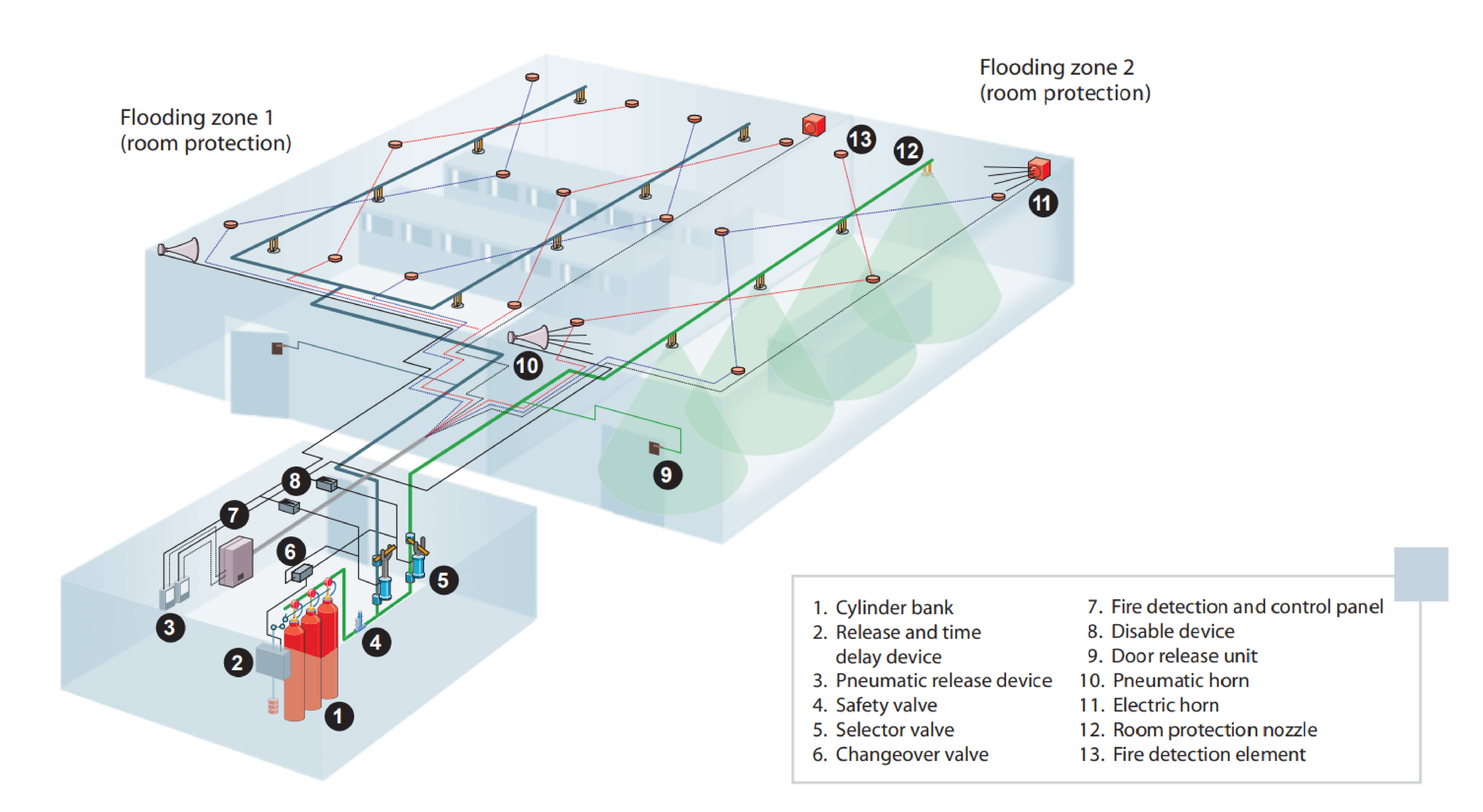 Flooding zone 1
(room protection)

Flooding zone 2
(room protection)

13 12 11 10 9 8 7 6 5 4 3 2 1

1. Cylinder bank
2. Release and time delay device
3. Pneumatic release device
4. Safety valve
5. Selector valve
6. Changeover valve
7. Fire detection and control panel
8. Disable device
9. Door release unit
10. Pneumatic horn
11. Electric horn
12. Room protection nozzle
13. Fire detection element